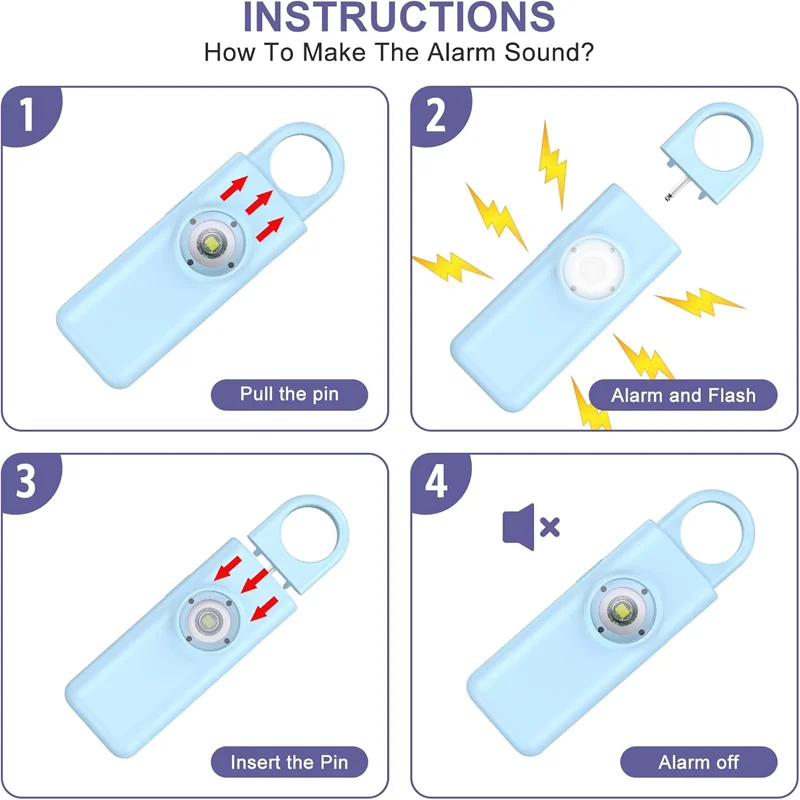 INSTRUCTIONS
How To Make The Alarm Sound?

1
Pull the pin

2
Alarm and Flash

3
Insert the Pin

4
Alarm off